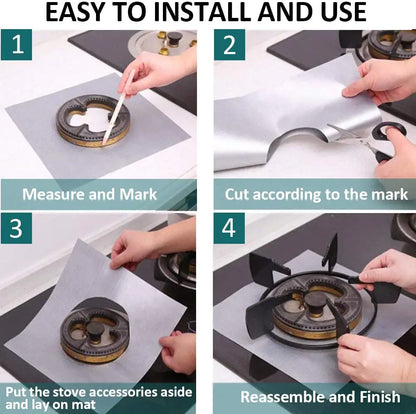 EASY TO INSTALL AND USE

1

Measure and Mark

2

Cut according to the mark

3

Put the stove accessories aside and lay on mat

4

Reassemble and Finish